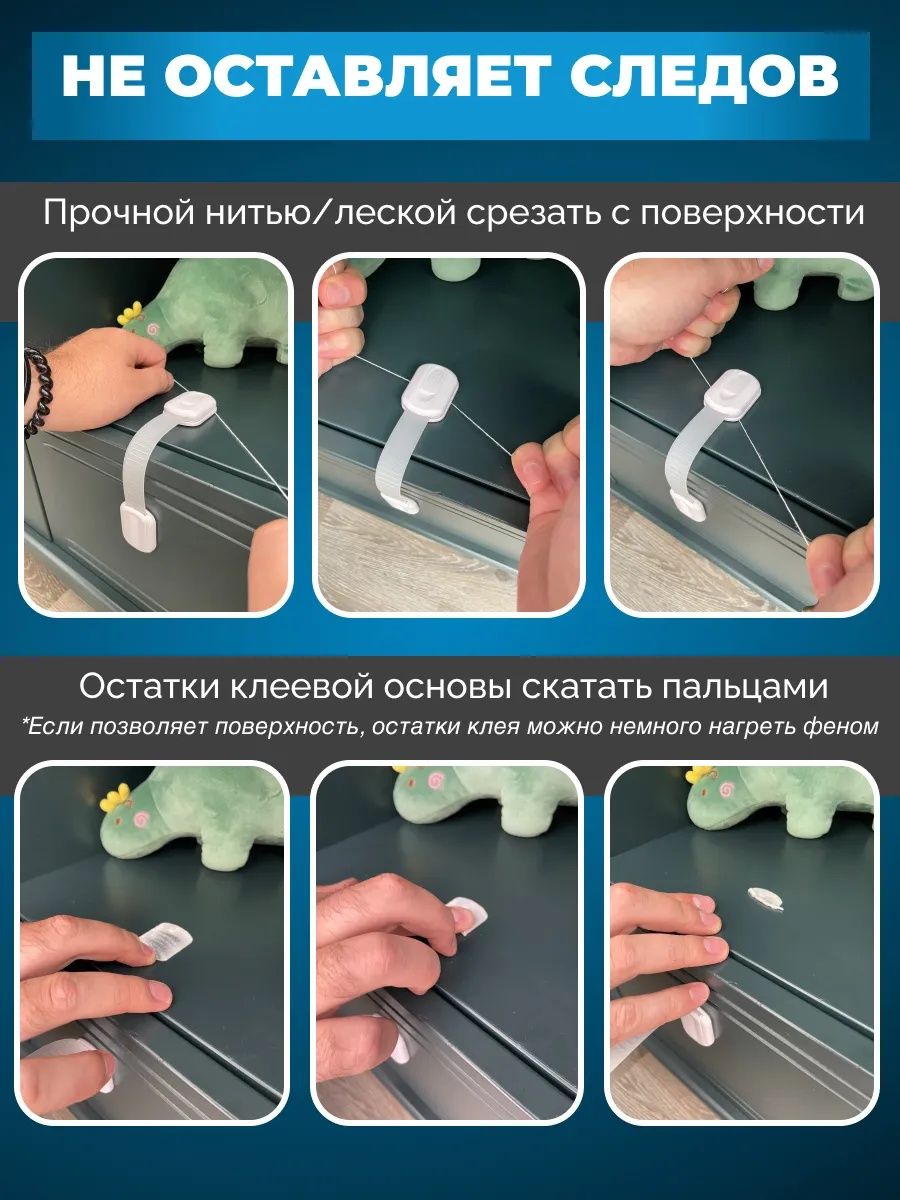 НЕ ОСТАВЛЯЕТ СЛЕДОВ

Прочной нитью/леской срезать с поверхности

Остатки клеевой основы скатать пальцами
*Если позволяет поверхность, остатки клея можно немного нагреть феном