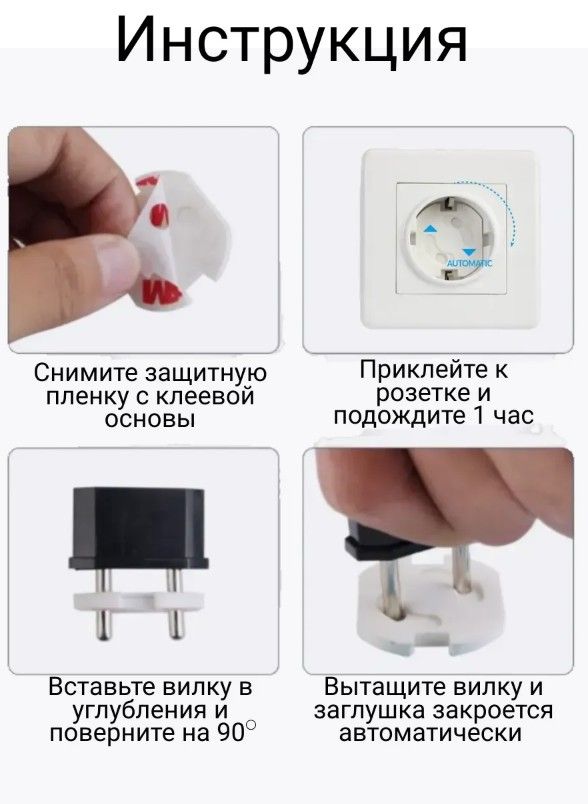 Инструкция

AUTOMATIC

Снимите защитную пленку с клеевой основы

Приклейте к розетке и подождите 1 час

Вставьте вилку в углубления и поверните на 90°

Вытащите вилку и заглушка закроется автоматически