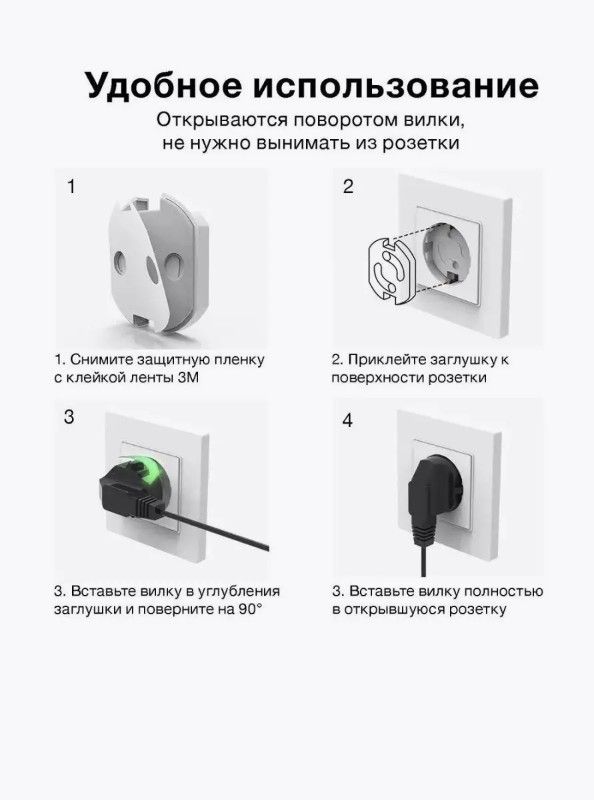 Удобное использование

Открываются поворотом вилки, не нужно вынимать из розетки

1

1. Снимите защитную пленку с клейкой ленты 3М

2

2. Приклейте заглушку к поверхности розетки

3

3. Вставьте вилку в углубления заглушки и поверните на 90°

4

3. Вставьте вилку полностью в открывшуюся розетку