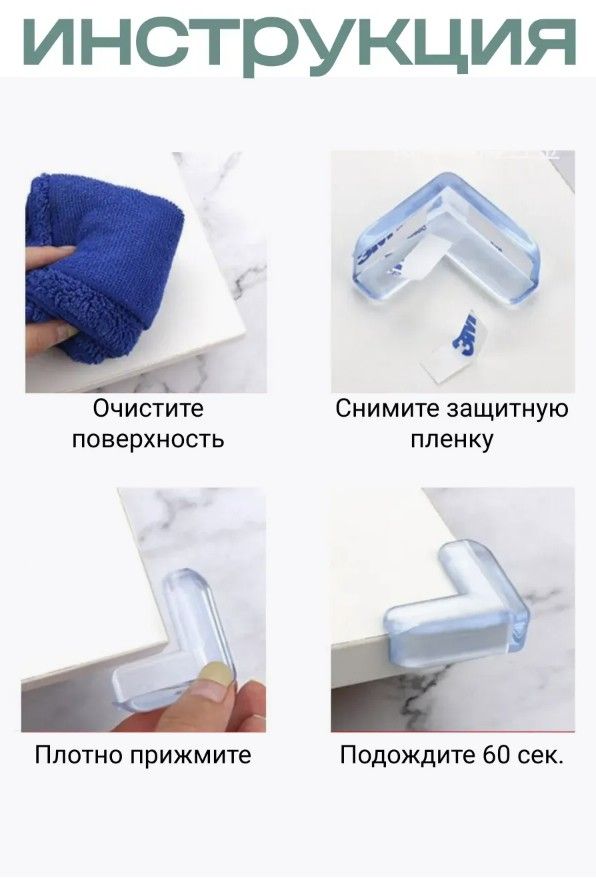 ИНСТРУКЦИЯ

3M

3M

Очистите поверхность

Снимите защитную пленку

Плотно прижмите

Подождите 60 сек.