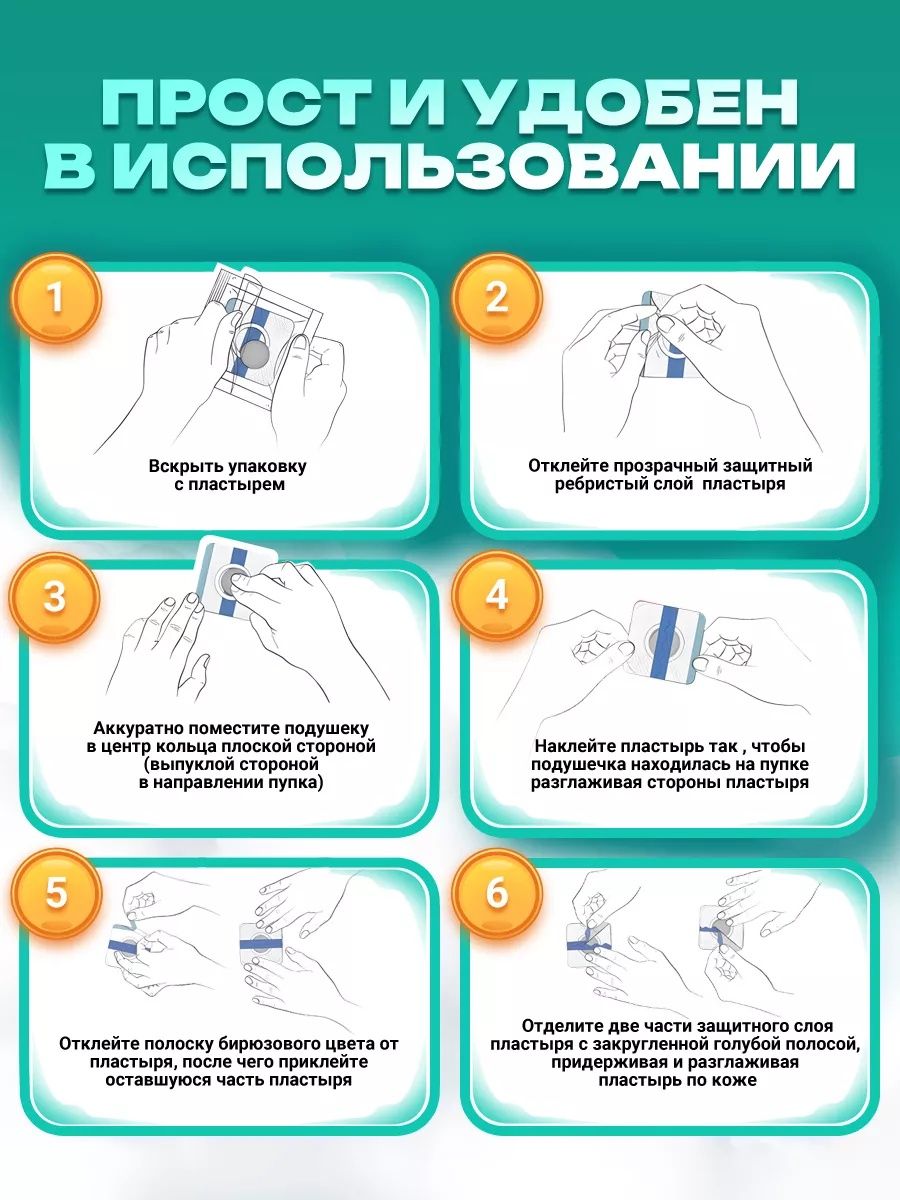 ПРОСТ И УДОБЕН В ИСПОЛЬЗОВАНИИ

1

Вскрыть упаковку с пластырем

2

Отклейте прозрачный защитный ребристый слой  пластыря

3

Аккуратно поместите подушеку в центр кольца плоской стороной (выпуклой стороной в направлении пупка)

4

Наклейте пластырь так , чтобы подушечка находилась на пупке разглаживая стороны пластыря

5

Отклейте полоску бирюзового цвета от пластыря, после чего приклейте оставшуюся часть пластыря

6

Отделите две части защитного слоя пластыря с закругленной голубой полосой, придерживая и разглаживая пластырь по коже