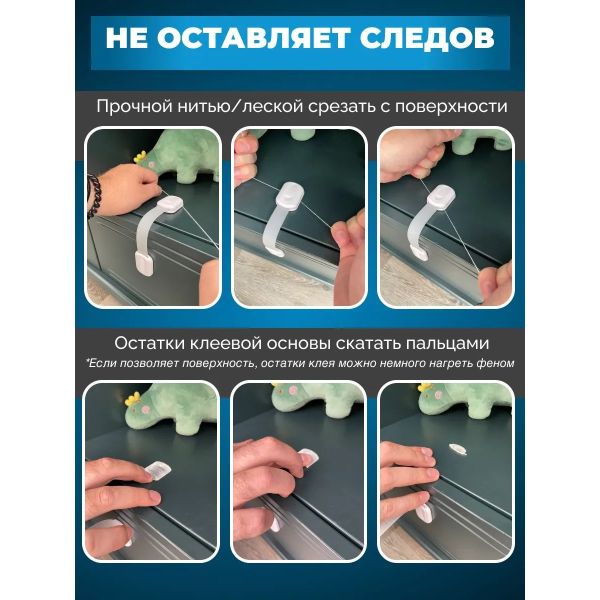 НЕ ОСТАВЛЯЕТ СЛЕДОВ

Прочной нитью/леской срезать с поверхности

Остатки клеевой основы скатать пальцами
*Если позволяет поверхность, остатки клея можно немного нагреть феном