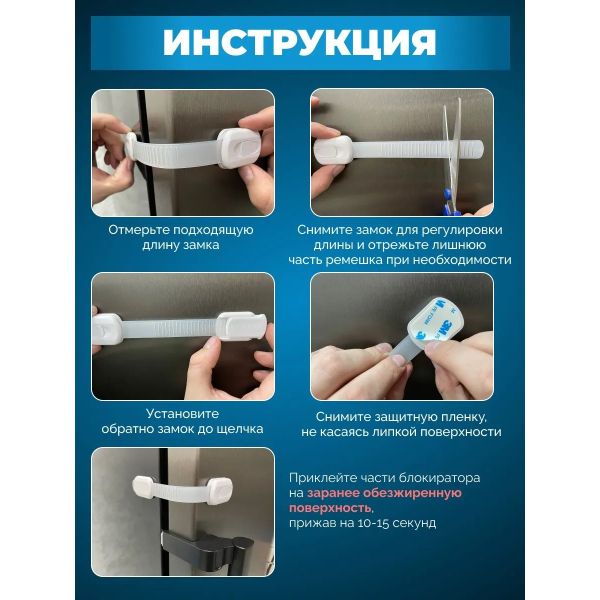 ИНСТРУКЦИЯ

Отмерьте подходящую длину замка

Снимите замок для регулировки длины и отрежьте лишнюю часть ремешка при необходимости

Установите обратно замок до щелчка

3M

Снимите защитную пленку, не касаясь липкой поверхности

Приклейте части блокиратора на заранее обезжиренную поверхность, прижав на 10-15 секунд