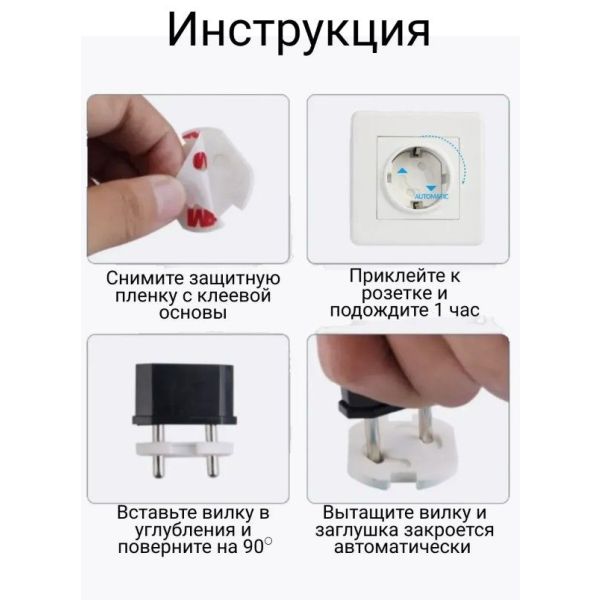 Инструкция

AUTOMATIC

Снимите защитную пленку с клеевой основы

Приклейте к розетке и подождите 1 час

Вставьте вилку в углубления и поверните на 90°

Вытащите вилку и заглушка закроется автоматически