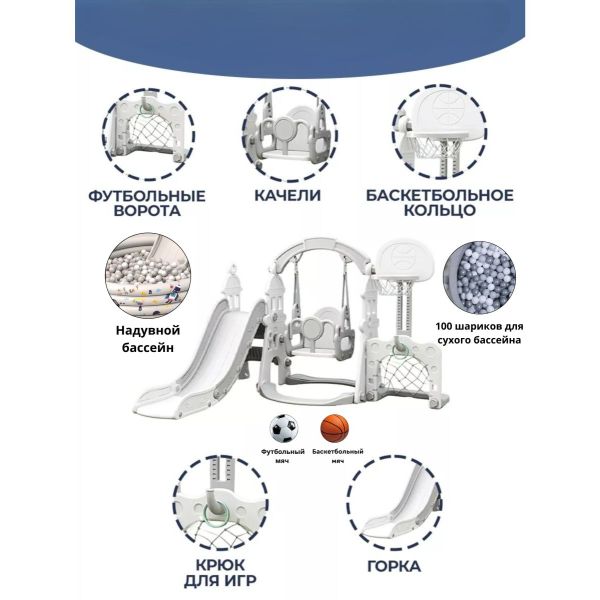 ФУТБОЛЬНЫЕ ВОРОТА

КАЧЕЛИ

БАСКЕТБОЛЬНОЕ КОЛЬЦО

Надувной бассейн

100 шариков для сухого бассейна

Футбольный мяч

Баскетбольный мяч

КРЮК ДЛЯ ИГР

ГОРКА