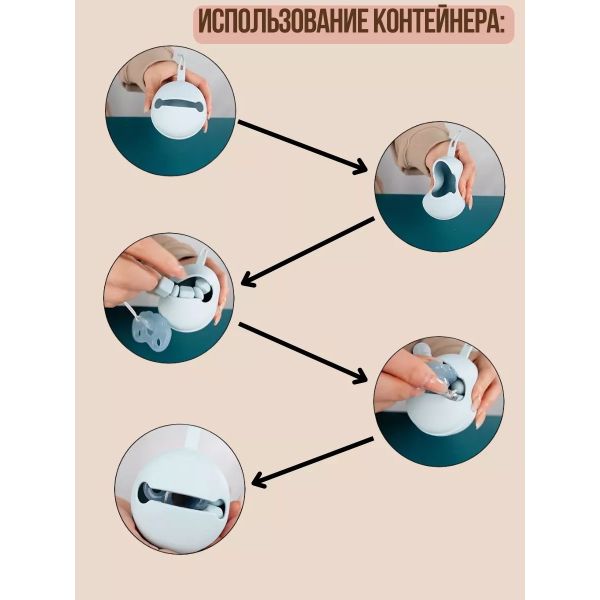 ИСПОЛЬЗОВАНИЕ КОНТЕЙНЕРА: