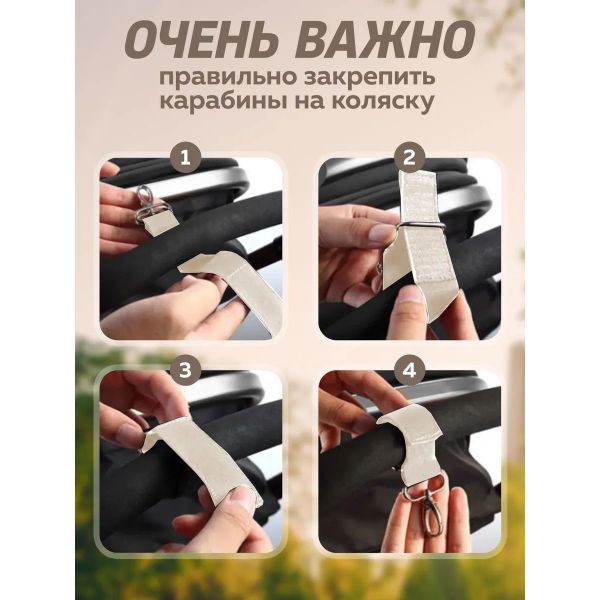 ОЧЕНЬ ВАЖНО

правильно закрепить карабины на коляску

1

2

3

4