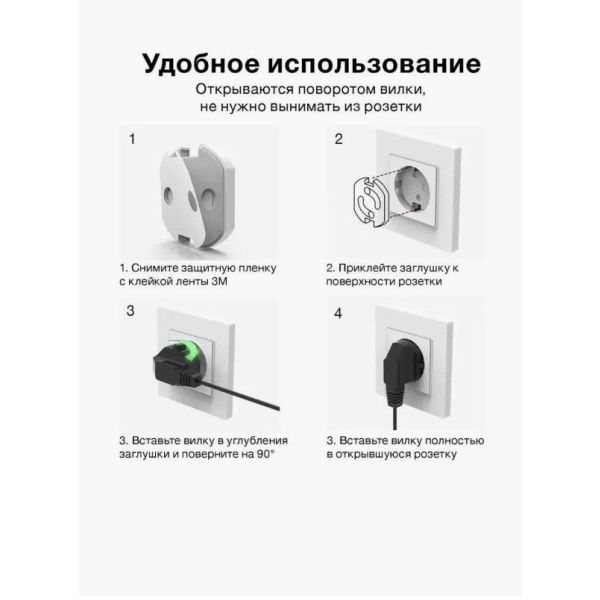 Удобное использование

Открываются поворотом вилки, не нужно вынимать из розетки

1

1. Снимите защитную пленку с клейкой ленты 3М

2

2. Приклейте заглушку к поверхности розетки

3

3. Вставьте вилку в углубления заглушки и поверните на 90°

4

3. Вставьте вилку полностью в открывшуюся розетку